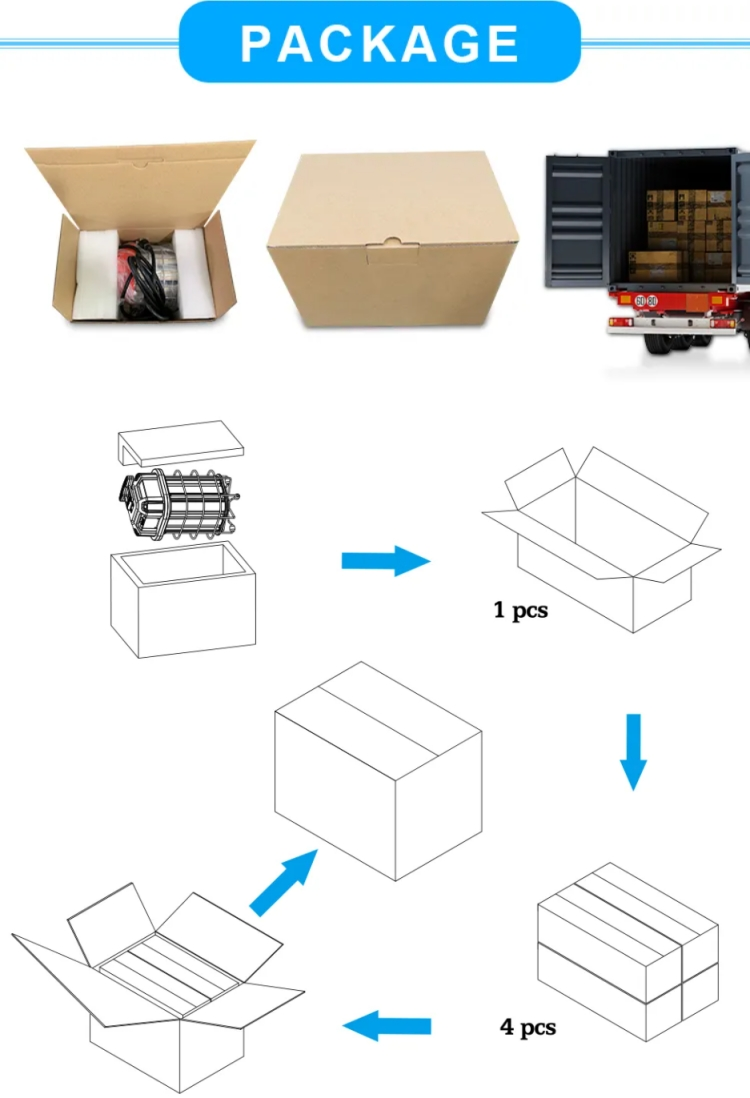 PACKAGE

60 80

1 pcs

4 pcs